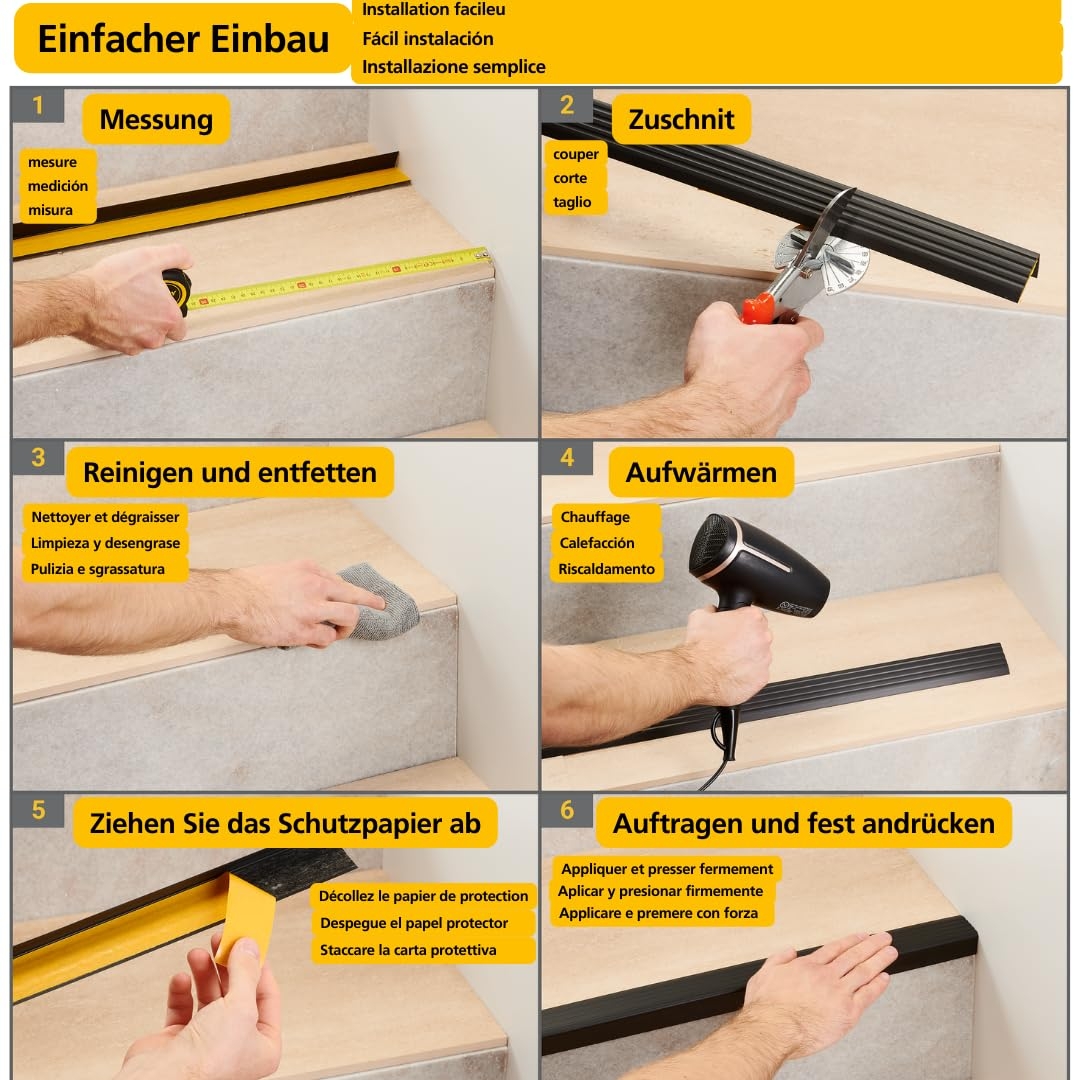 Einfacher Einbau

Installation facileu
Fácil instalación
Installazione semplice

1
Messung
mesure
medición
misura

2
Zuschnit
couper
corte
taglio

3
Reinigen und entfetten
Nettoyer et dégraisser
Limpieza y desengrase
Pulizia e sgrassatura

4
Aufwärmen
Chauffage
Calefacción
Riscaldamento

5
Ziehen Sie das Schutzpapier ab
Décollez le papier de protection
Despegue el papel protector
Staccare la carta protettiva

6
Auftragen und fest andrücken
Appliquer et presser fermement
Aplicar y presionar firmemente
Applicare e premere con forza